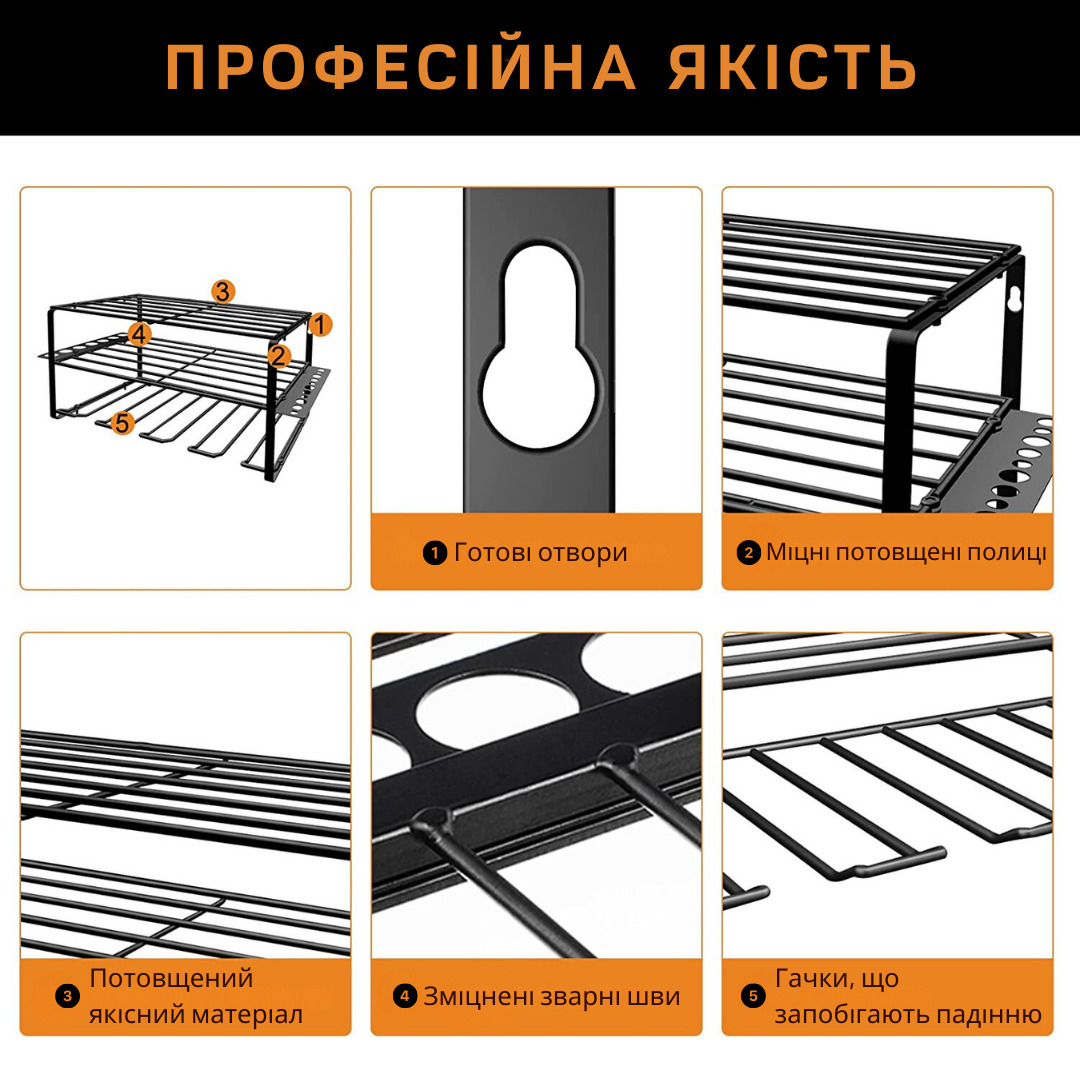 ПРОФЕСІЙНА ЯКІСТЬ

3
1
4
2
5

1 Готові отвори

2 Міцні потовщені полиці

3 Потовщений якісний матеріал

4 Зміцнені зварні шви

5 Гачки, що запобігають падінню