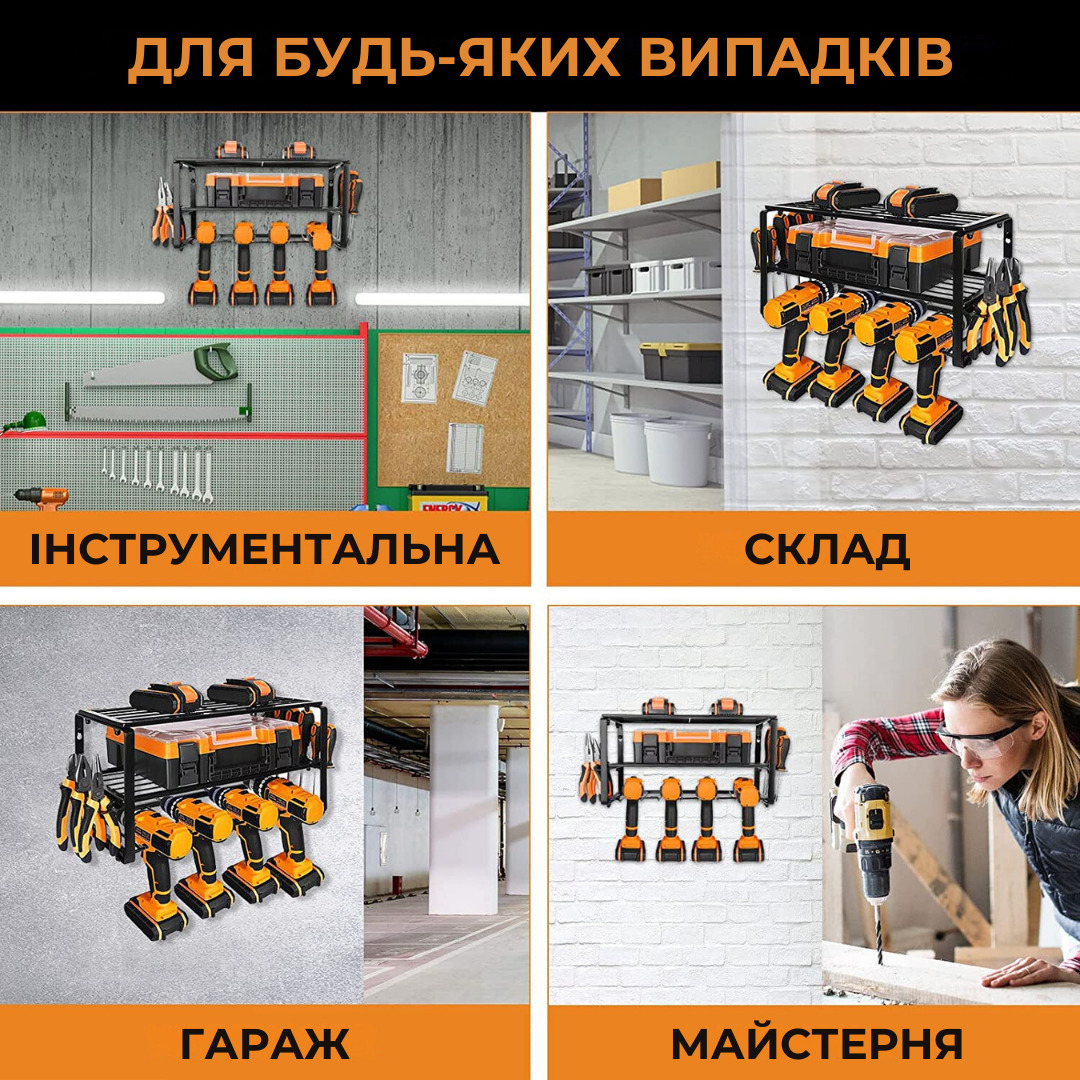 ДЛЯ БУДЬ-ЯКИХ ВИПАДКІВ

ІНСТРУМЕНТАЛЬНА

СКЛАД

ГАРАЖ

МАЙСТЕРНЯ